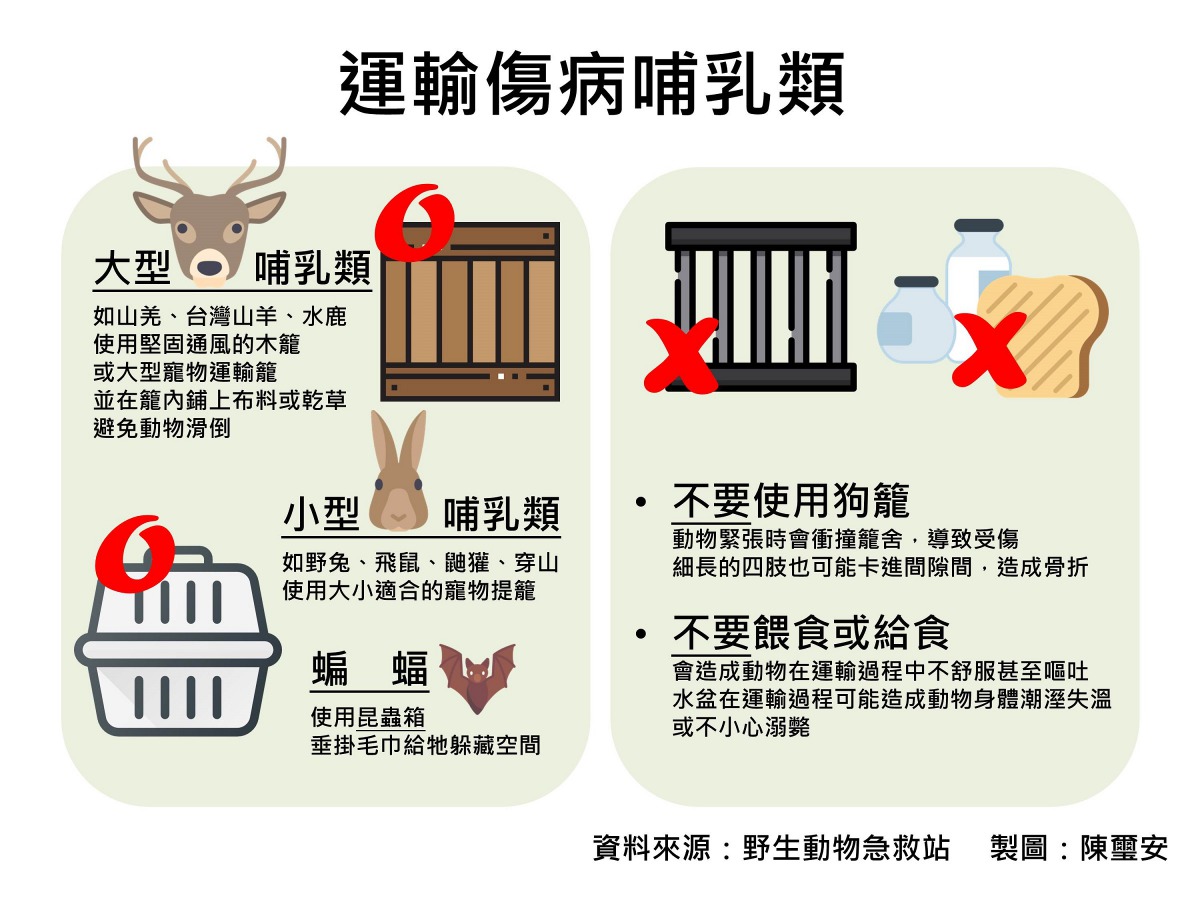 運輸傷病哺乳類

大型 哺乳類

如山羌、台灣山羊、水鹿
使用堅固通風的木籠
或大型寵物運輸籠
並在籠內鋪上布料或乾草
避免動物滑倒

小型 哺乳類

如野兔、飛鼠、鼬獾、穿山
使用大小適合的寵物提籠

蝙 蝠

使用昆蟲箱
垂掛毛巾給牠躲藏空間

• 不要使用狗籠
動物緊張時會衝撞籠舍，導致受傷
細長的四肢也可能卡進間隙間，造成骨折

• 不要餵食或給食
會造成動物在運輸過程中不舒服甚至嘔吐
水盆在運輸過程可能造成動物身體潮溼失溫
或不小心溺斃

資料來源：野生動物急救站 製圖：陳璽安