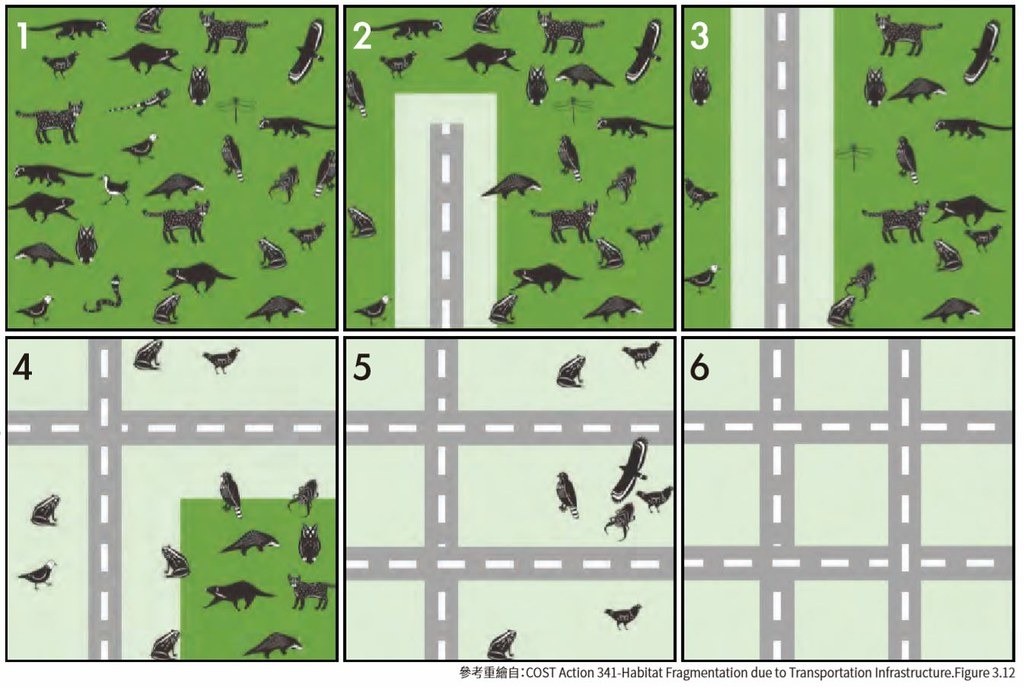 1
2
3
4
5
6
參考重繪自:COST Action 341-Habitat Fragmentation due to Transportation Infrastructure.Figure 3.12