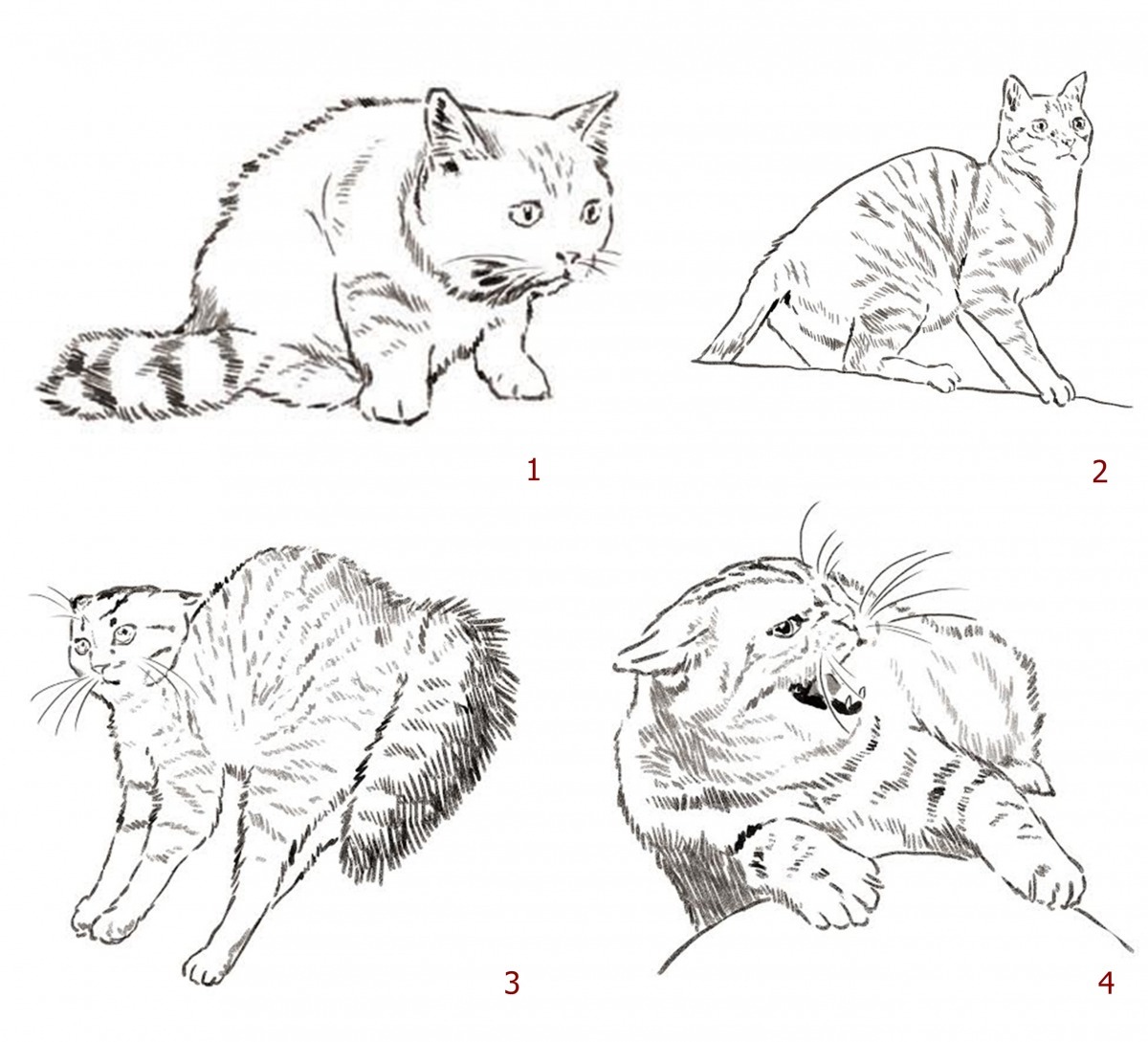 1

2

3

4